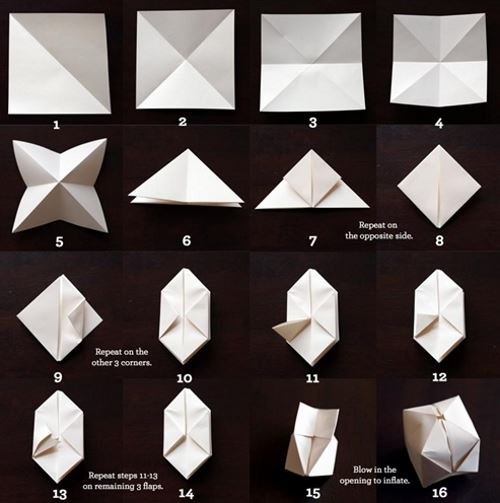 1 2 3 4

5 6 7 Repeat on the opposite side. 8

9 Repeat on the other 3 corners. 10 11 12

13 Repeat steps 11-13 on remaining 3 flaps. 14 15 Blow in the opening to inflate. 16